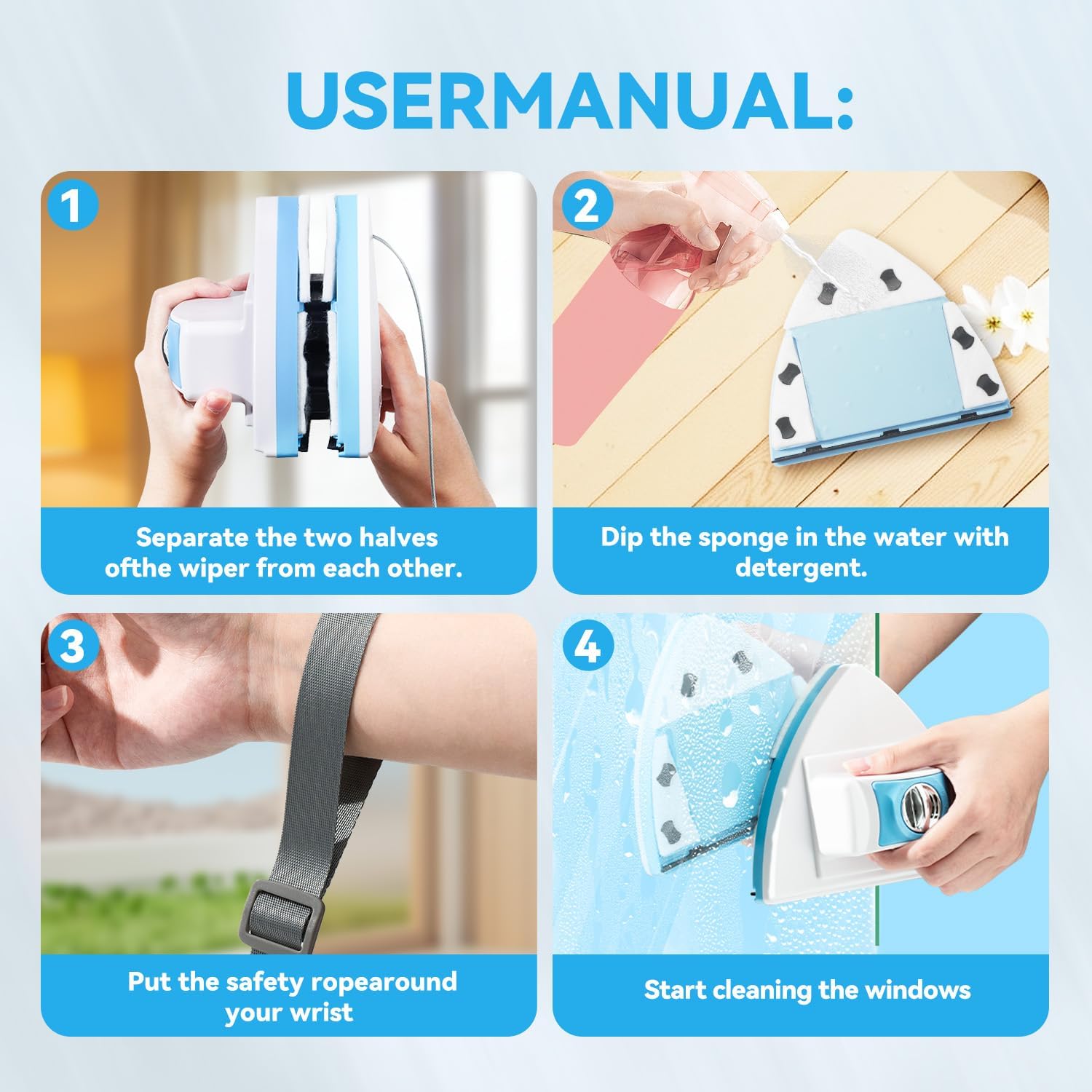 USERMANUAL:

1

Separate the two halves ofthe wiper from each other.

2

Dip the sponge in the water with detergent.

3

Put the safety ropearound your wrist

4

Start cleaning the windows